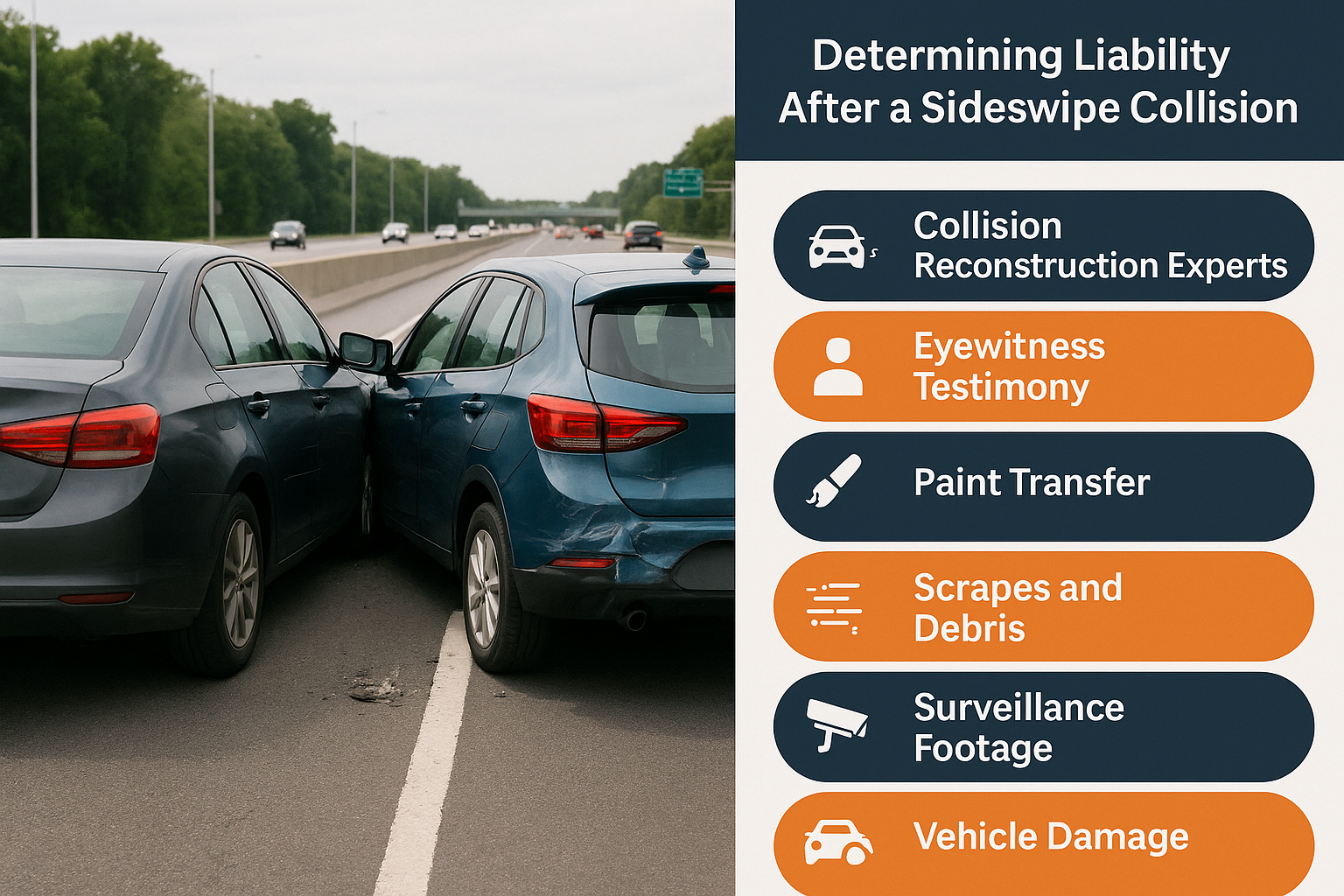 Determining Liability After a Sideswipe Collision

Collision Reconstruction Experts

Eyewitness Testimony

Paint Transfer

Scrapes and Debris

Surveillance Footage

Vehicle Damage